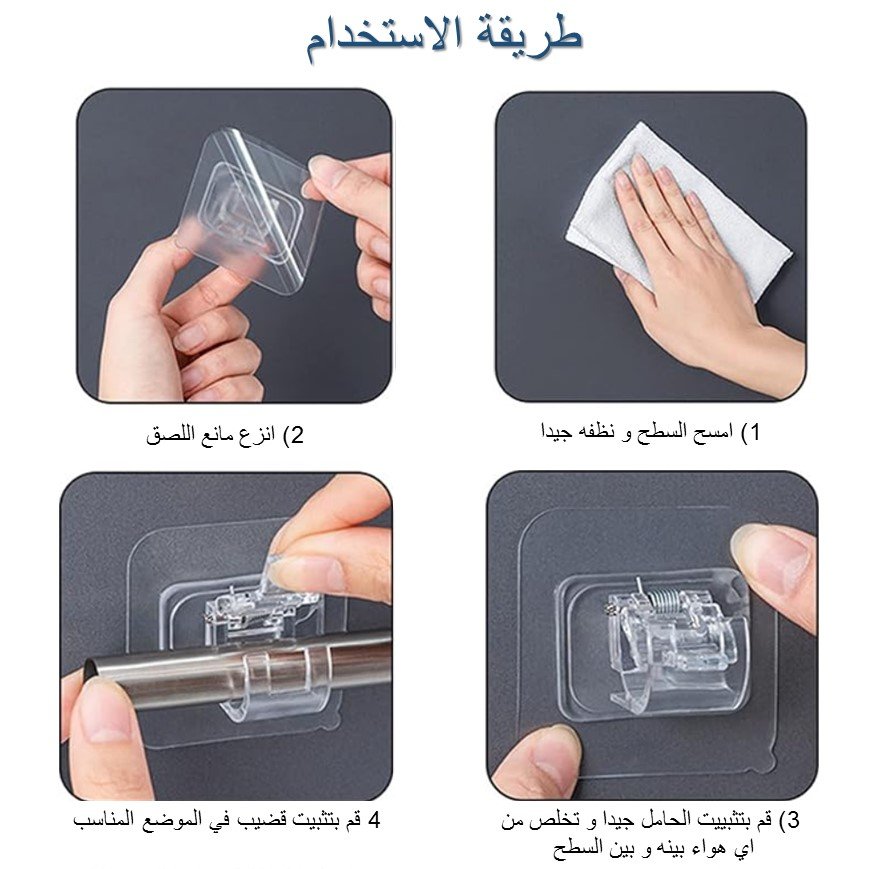 طريقة الاستخدام

1) امسح السطح و نظفه جيدا

2) انزع مانع اللصق

3) قم بتثبييت الحامل جيدا و تخلص من اي هواء بينه و بين السطح

4 قم بتثبيت قضيب في الموضع المناسب